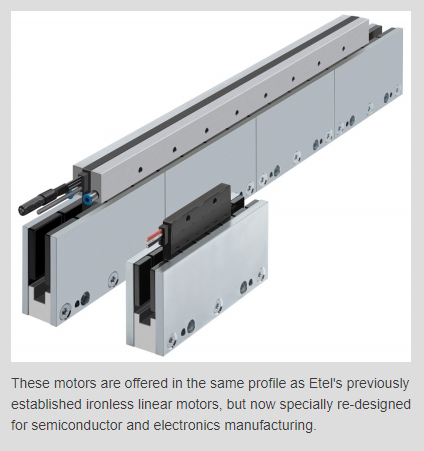 These motors are offered in the same profile as Etel's previously established ironless linear motors, but now specially re-designed for semiconductor and electronics manufacturing.