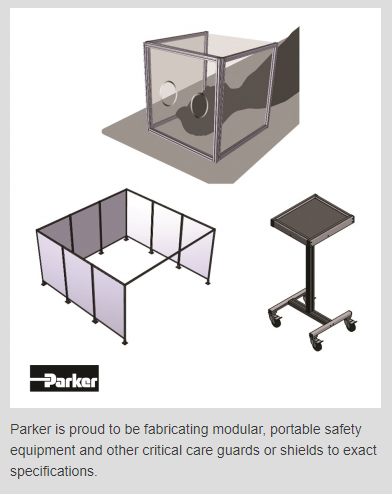 Parker

Parker is proud to be fabricating modular, portable safety equipment and other critical care guards or shields to exact specifications.